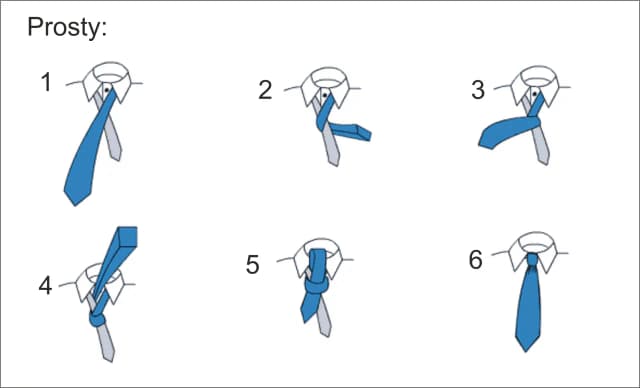 Prosty:

1

2

3

4

5

6