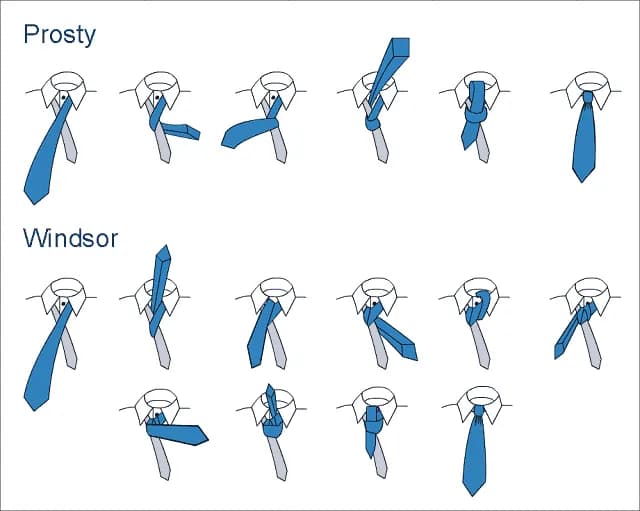 Prosty

Windsor